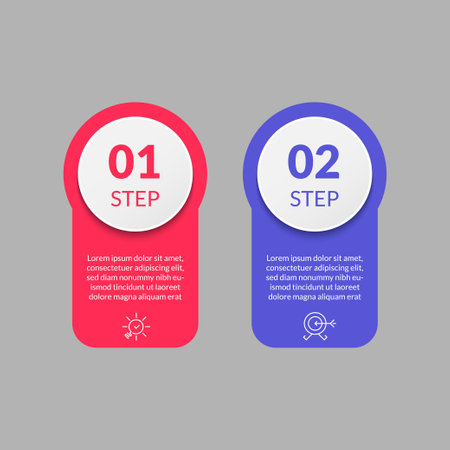 01
STEP

Lorem ipsum dolor sit amet, consectetuer adipiscing elit, sed diam nonummy nibh euismod tincidunt ut laoreet dolore magna aliquam erat

02
STEP

Lorem ipsum dolor sit amet, consectetuer adipiscing elit, sed diam nonummy nibh euismod tincidunt ut laoreet dolore magna aliquam erat