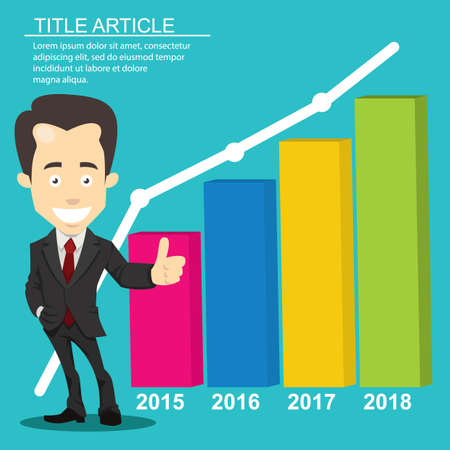 TITLE ARTICLE

Lorem ipsum dolor sit amet, consectetur adipiscing elit, sed do eiusmod tempor incididunt ut labore et dolore magna aliqua.

2015 2016 2017 2018