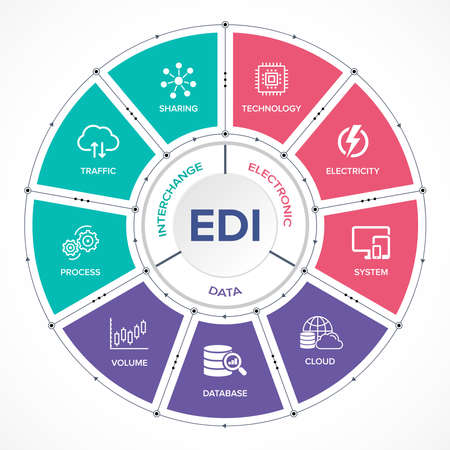 EDI

ELECTRONIC

DATA

INTERCHANGE

TECHNOLOGY

ELECTRICITY

SYSTEM

CLOUD

DATABASE

VOLUME

PROCESS

TRAFFIC

SHARING