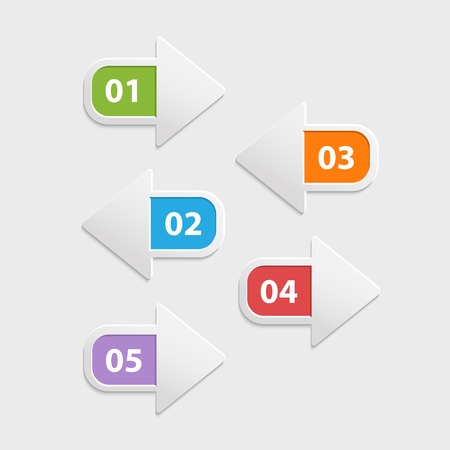 01

03

02

04

05