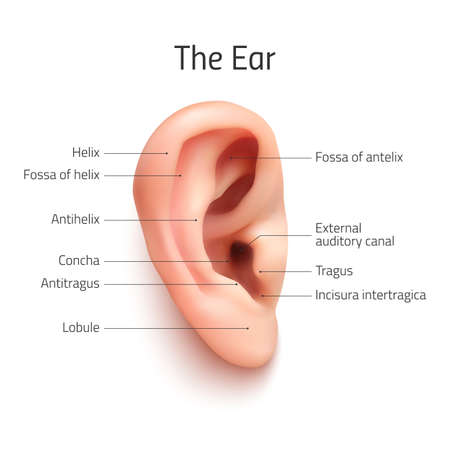 The Ear

Helix
Fossa of helix
Antihelix
Concha
Antitragus
Lobule

Fossa of antelix
External auditory canal
Tragus
Incisura intertragica