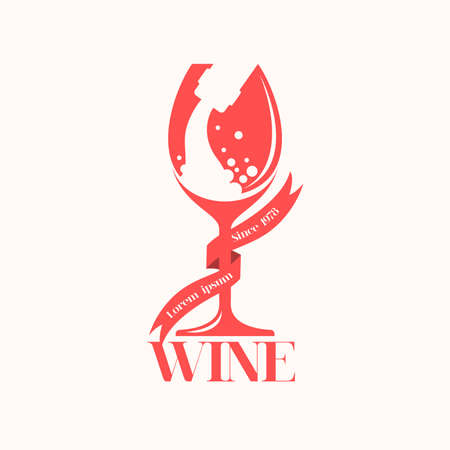 Since 1978
Lorem ipsum
WINE