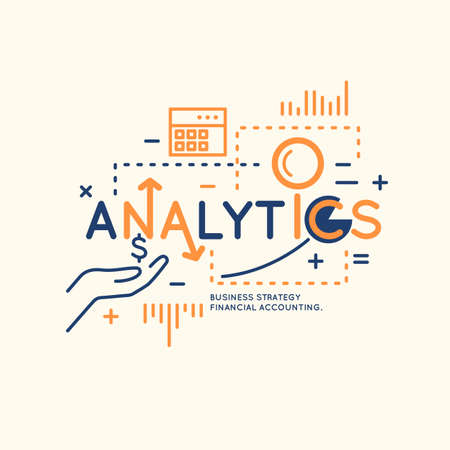 ANALYTICS

$

BUSINESS STRATEGY
FINANCIAL ACCOUNTING.