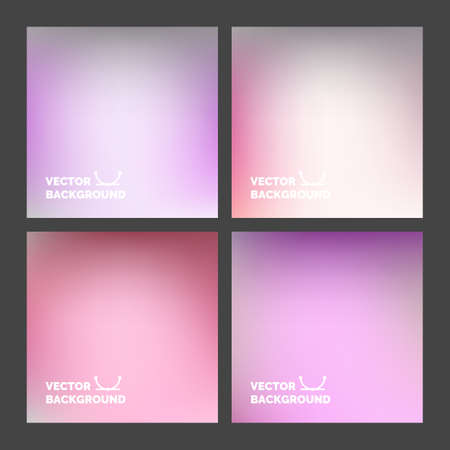 VECTOR
BACKGROUND

VECTOR
BACKGROUND

VECTOR
BACKGROUND

VECTOR
BACKGROUND