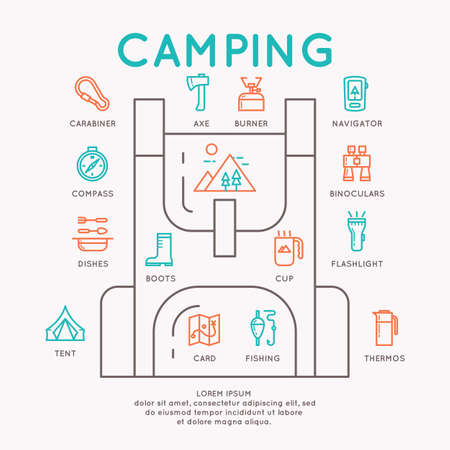 CAMPING

CARABINER

AXE

BURNER

NAVIGATOR

COMPASS

BINOCULARS

DISHES

BOOTS

CUP

FLASHLIGHT

TENT

CARD

FISHING

THERMOS

LOREM IPSUM
dolor sit amet, consectetur adipiscing elit, sed do eiusmod tempor incididunt ut labore et dolore magna aliqua.