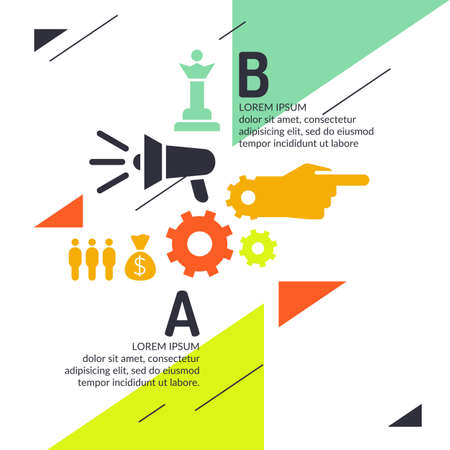 B

LOREM IPSUM
dolor sit amet, consectetur adipisicing elit, sed do eiusmod tempor incididunt ut labore

$

A

LOREM IPSUM
dolor sit amet, consectetur adipisicing elit, sed do eiusmod tempor incididunt ut labore.