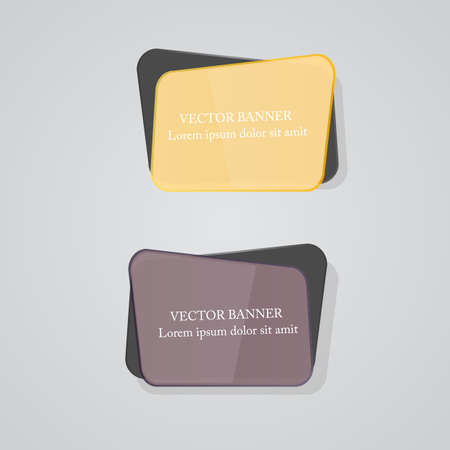 VECTOR BANNER
Lorem ipsum dolor sit amit

VECTOR BANNER
Lorem ipsum dolor sit amit