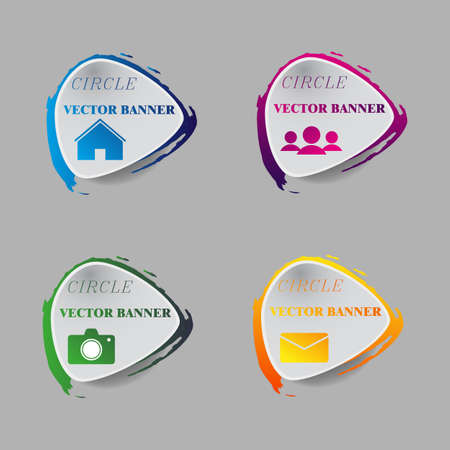 CIRCLE
VECTOR BANNER

CIRCLE
VECTOR BANNER

CIRCLE
VECTOR BANNER

CIRCLE
VECTOR BANNER