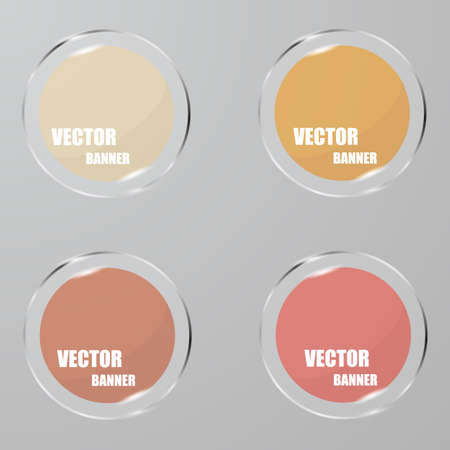 VECTOR
BANNER

VECTOR
BANNER

VECTOR
BANNER

VECTOR
BANNER