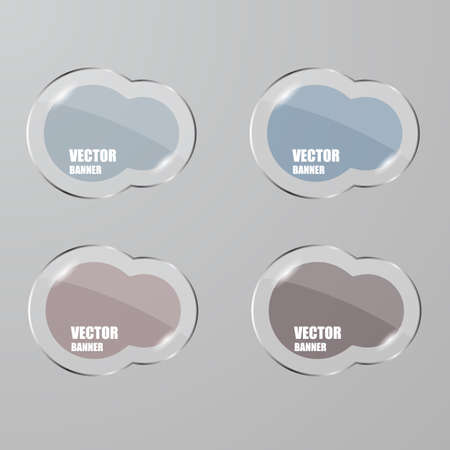 VECTOR
BANNER

VECTOR
BANNER

VECTOR
BANNER

VECTOR
BANNER