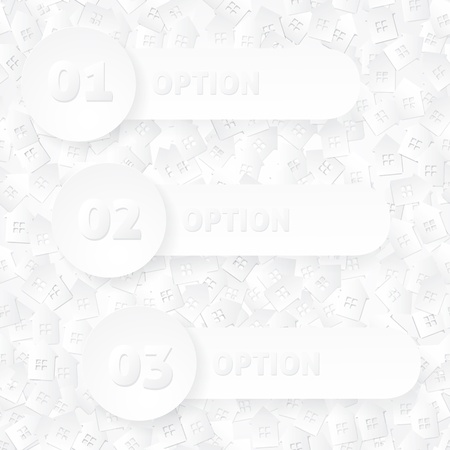 01 OPTION

02 OPTION

03 OPTION