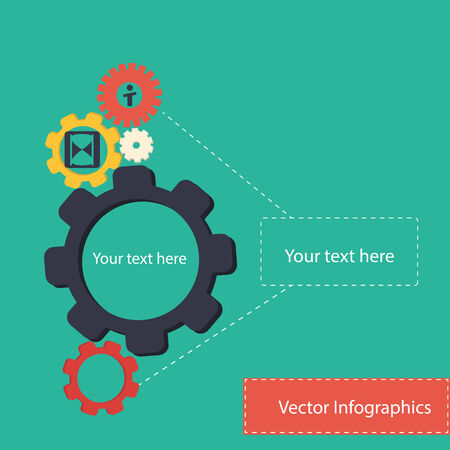 Your text here

Your text here

Vector Infographics