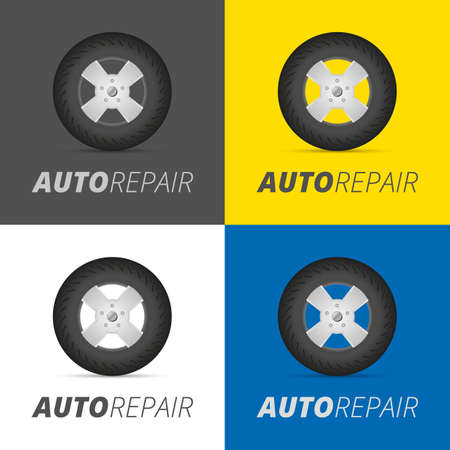 AUTOREPAIR

AUTOREPAIR

AUTOREPAIR

AUTOREPAIR