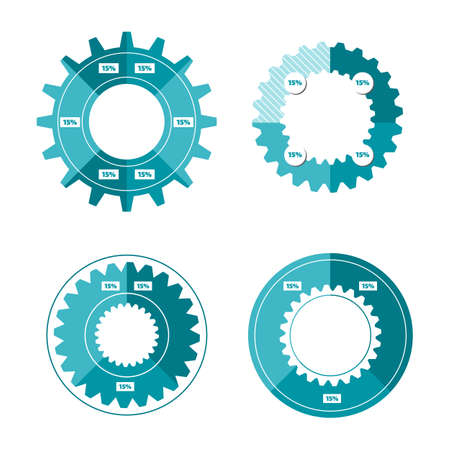 15%
15%
15%
15%
15%
15%

15%
15%
15%
15%

15%
15%
15%

15%
15%
15%