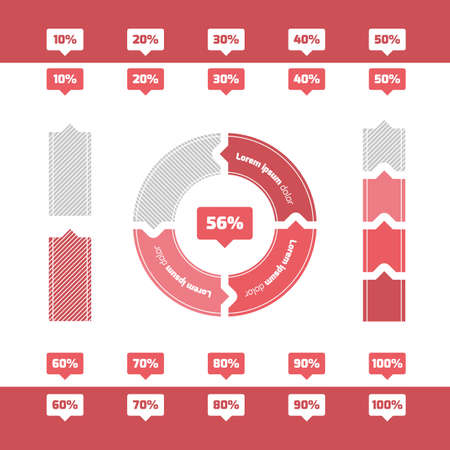 10% 20% 30% 40% 50%

10% 20% 30% 40% 50%

Lorem ipsum dolor

56%

Lorem ipsum dolor

Lorem ipsum dolor

60% 70% 80% 90% 100%

60% 70% 80% 90% 100%