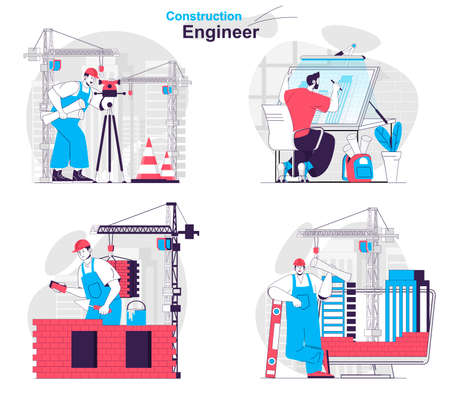 Construction
Engineer