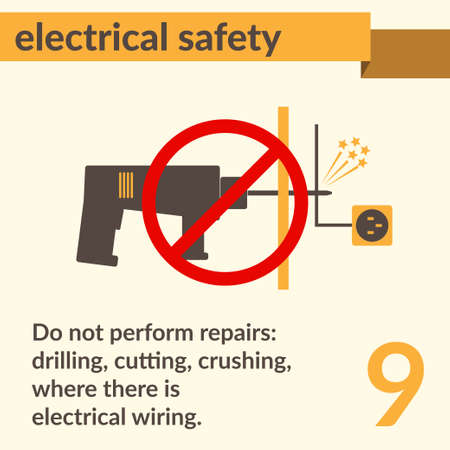 electrical safety

Do not perform repairs: drilling, cutting, crushing, where there is electrical wiring.

9