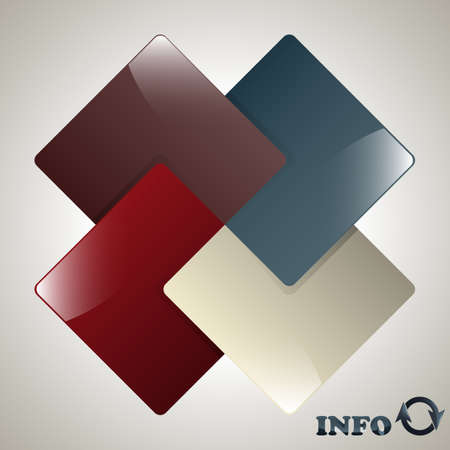 INFO