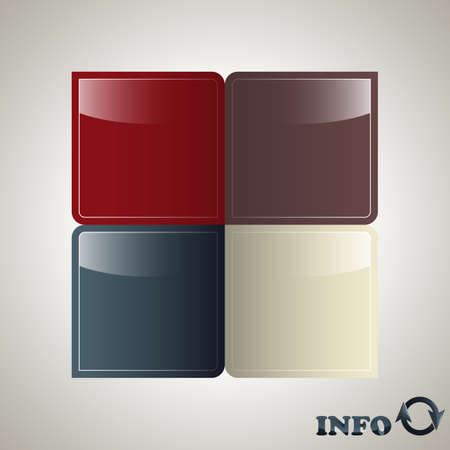 INFO