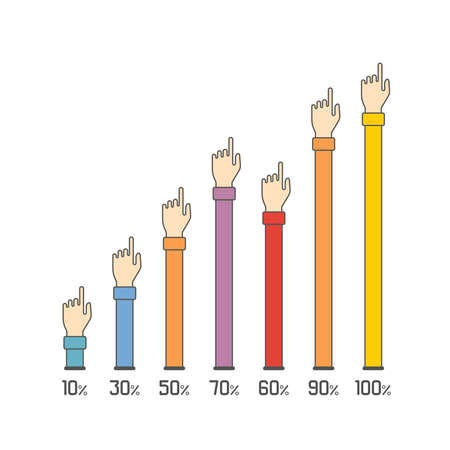 10% 30% 50% 70% 60% 90% 100%