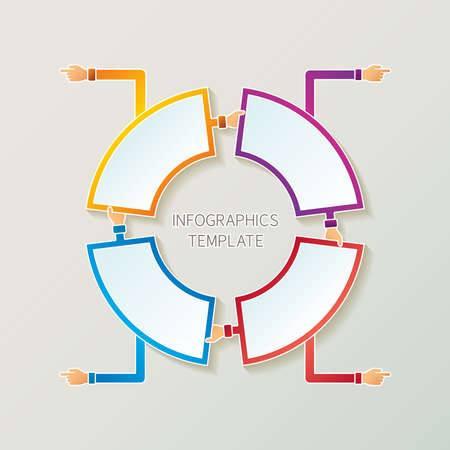 INFOGRAPHICS
TEMPLATE