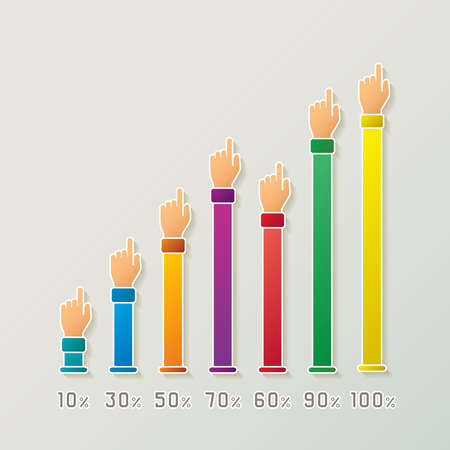 10% 30% 50% 70% 60% 90% 100%