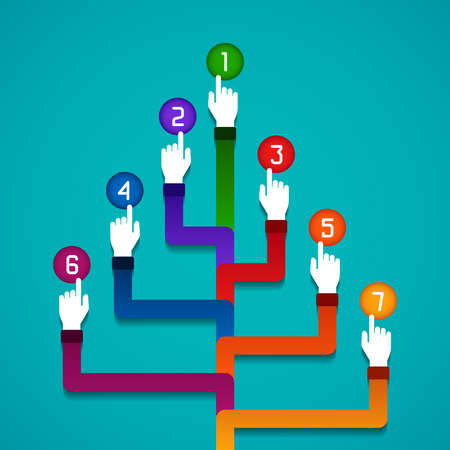 1
2
3
4
5
6
7