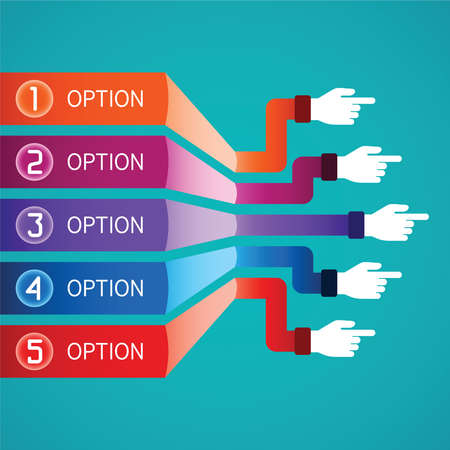 1 OPTION

2 OPTION

3 OPTION

4 OPTION

5 OPTION