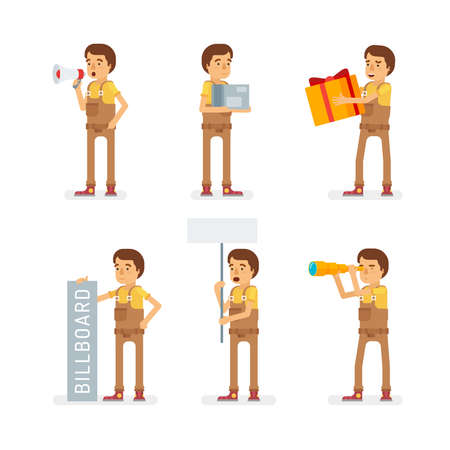 BILLBOARD