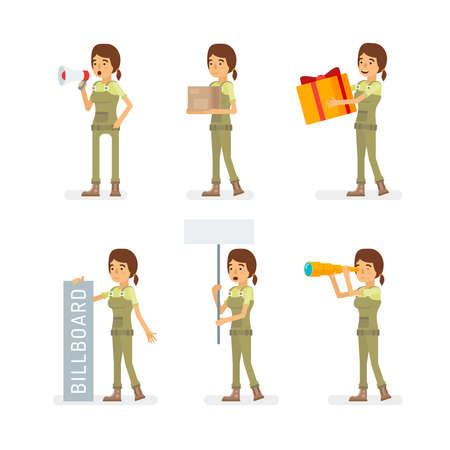 BILLBOARD