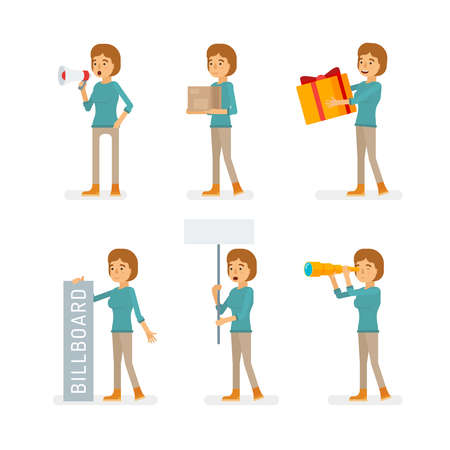 BILLBOARD