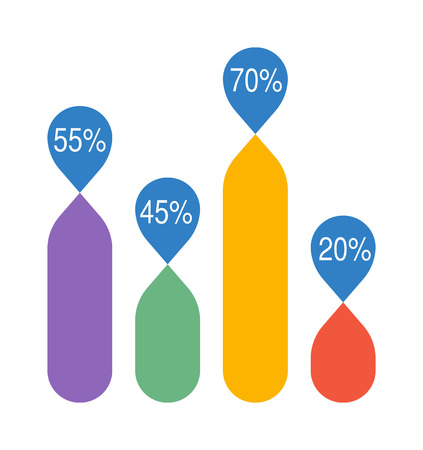 55%

45%

70%

20%