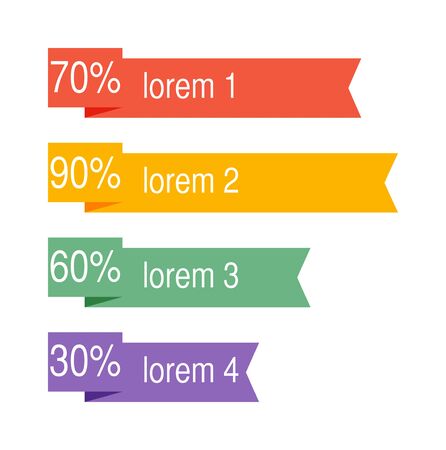 70% lorem 1

90% lorem 2

60% lorem 3

30% lorem 4