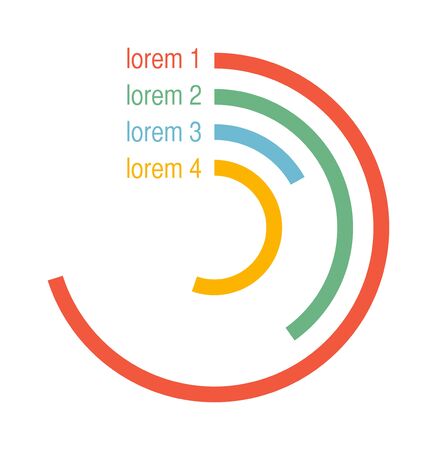 lorem 1
lorem 2
lorem 3
lorem 4