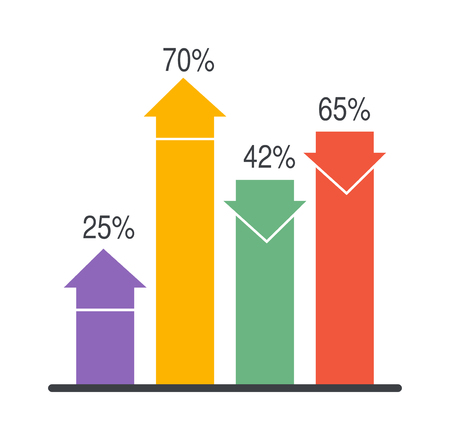 25%
70%
42%
65%