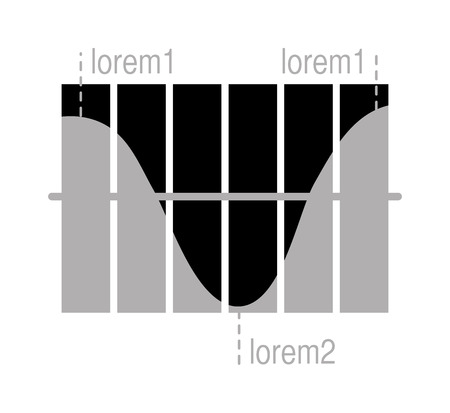 lorem1 lorem1

lorem2