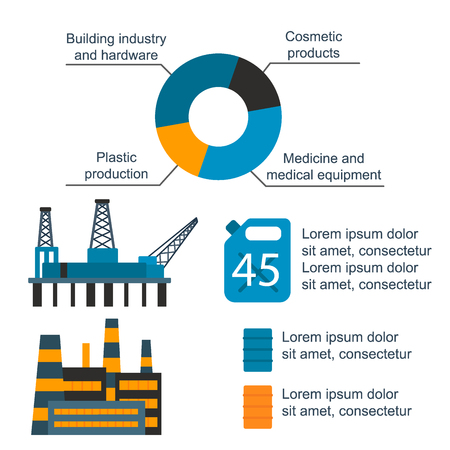 Building industry and hardware

Cosmetic products

Plastic production

Medicine and medical equipment

45

Lorem ipsum dolor sit amet, consectetur Lorem ipsum dolor sit amet, consectetur

Lorem ipsum dolor sit amet, consectetur

Lorem ipsum dolor sit amet, consectetur