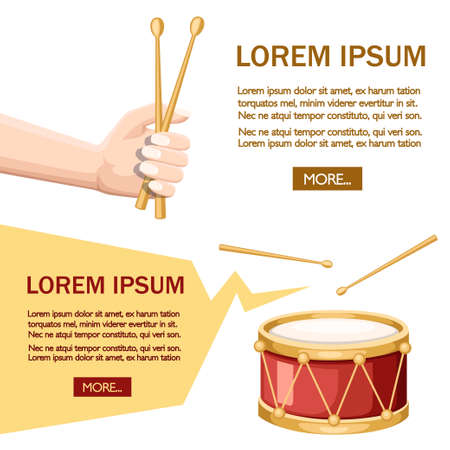 LOREM IPSUM

Lorem ipsum dolor sit amet, ex harum tation torquatos mel, minim viderer evertitur in sit. Nec ne atqui tempor constituto, qui veri son.

Nec ne atqui tempor constituto, qui veri son. Lorem ipsum dolor sit amet, ex harum tation

MORE...

LOREM IPSUM

Lorem ipsum dolor sit amet, ex harum tation torquatos mel, minim viderer evertitur in sit. Nec ne atqui tempor constituto, qui veri son.

Nec ne atqui tempor constituto, qui veri son. Lorem ipsum dolor sit amet, ex harum tation

MORE...