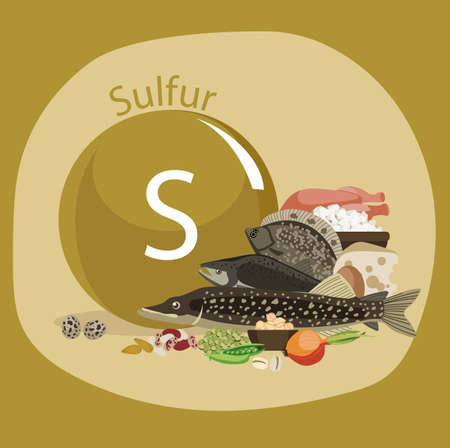 Sulfur

S