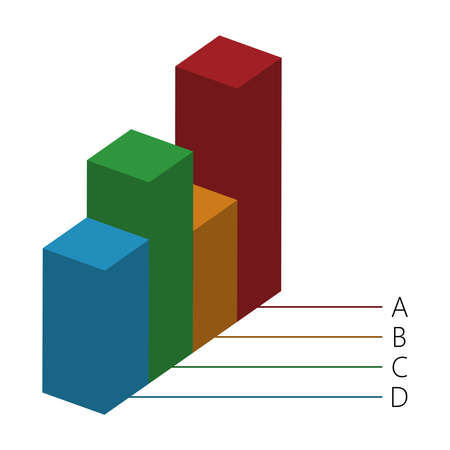 A
B
C
D