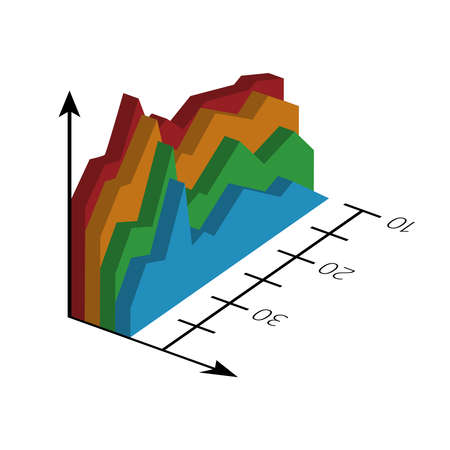 10
20
30