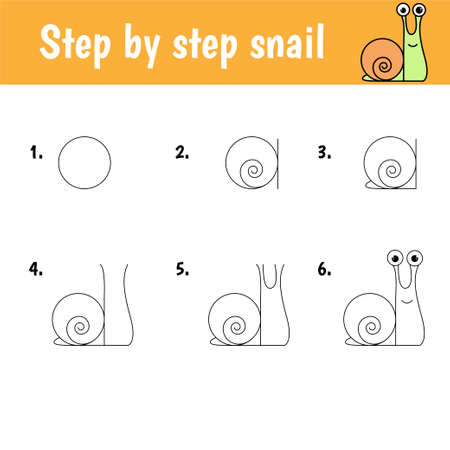 Step by step snail

1.

2.

3.

4.

5.

6.