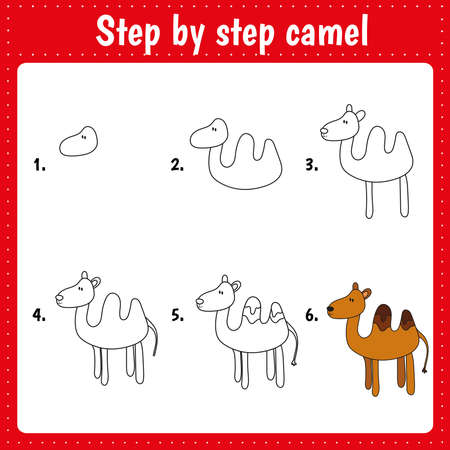 Step by step camel

1.

2.

3.

4.

5.

6.