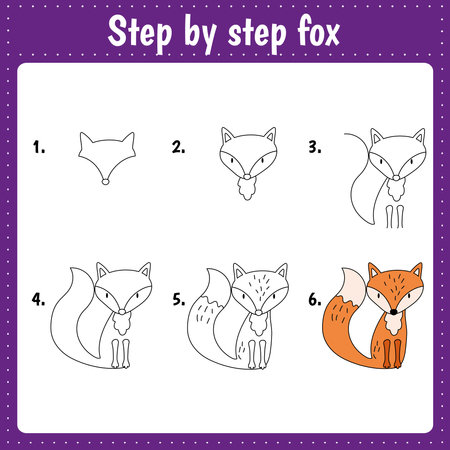 Step by step fox

1.

2.

3.

4.

5.

6.