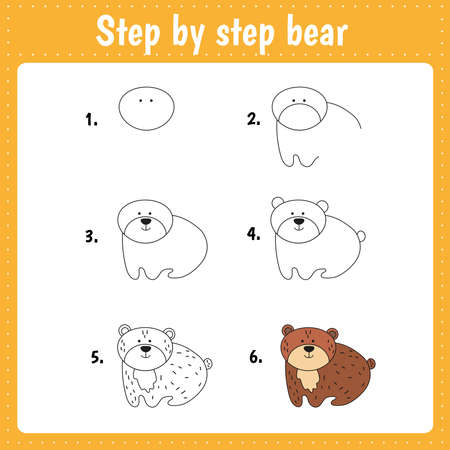 Step by step bear

1.

2.

3.

4.

5.

6.