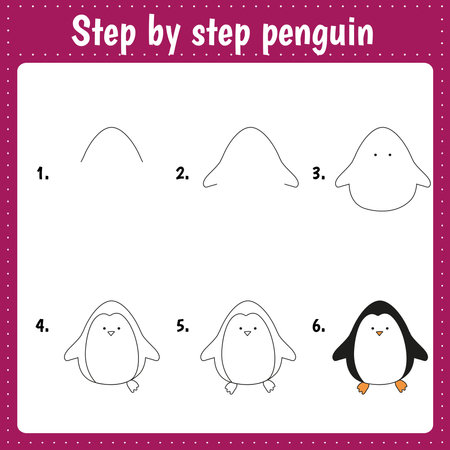 Step by step penguin

1.

2.

3.

4.

5.

6.