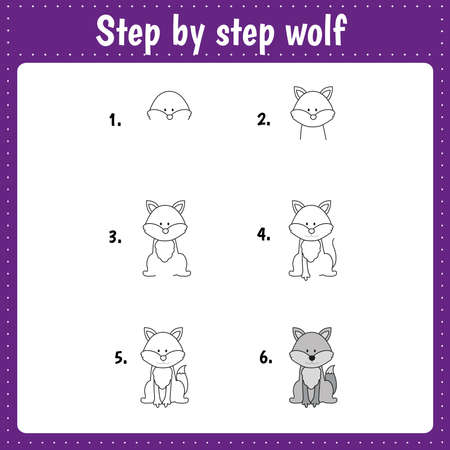 Step by step wolf

1.

2.

3.

4.

5.

6.