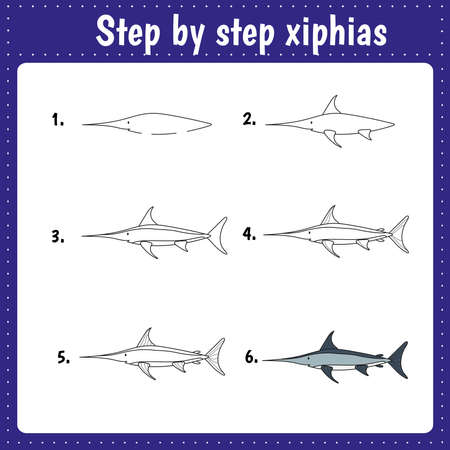 Step by step xiphias

1.

2.

3.

4.

5.

6.