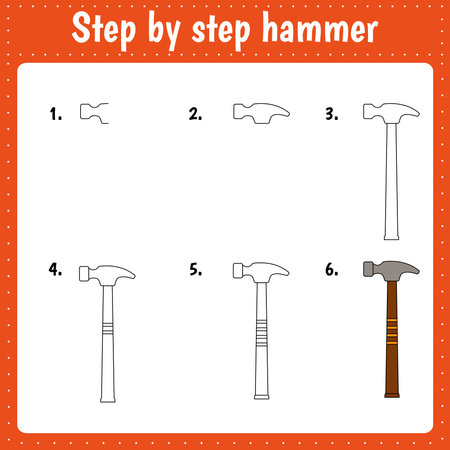 Step by step hammer

1.

2.

3.

4.

5.

6.