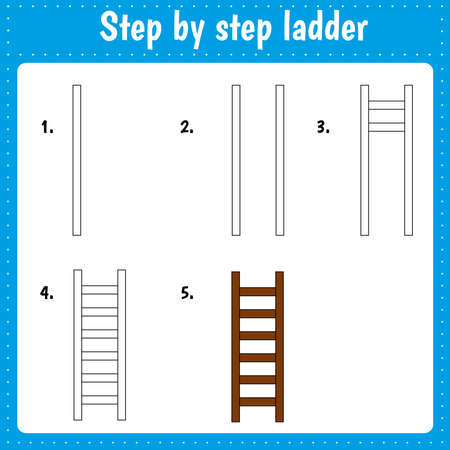 Step by step ladder

1.

2.

3.

4.

5.